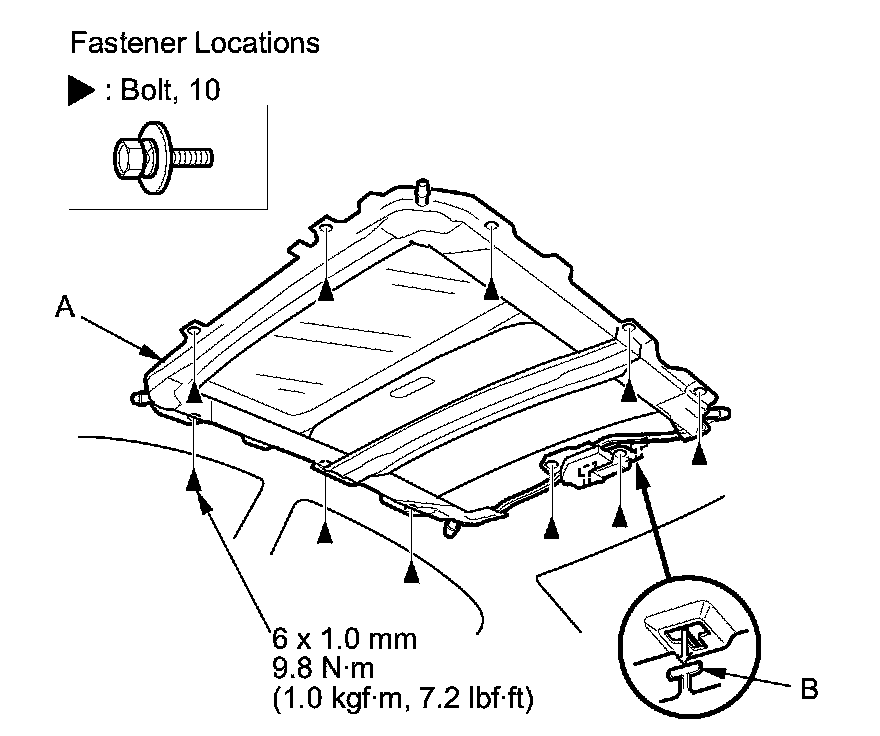 Fastener Locations

▶ : Bolt, 10

A

6 x 1.0 mm
9.8 N·m
(1.0 kgf·m, 7.2 lbf·ft)

B