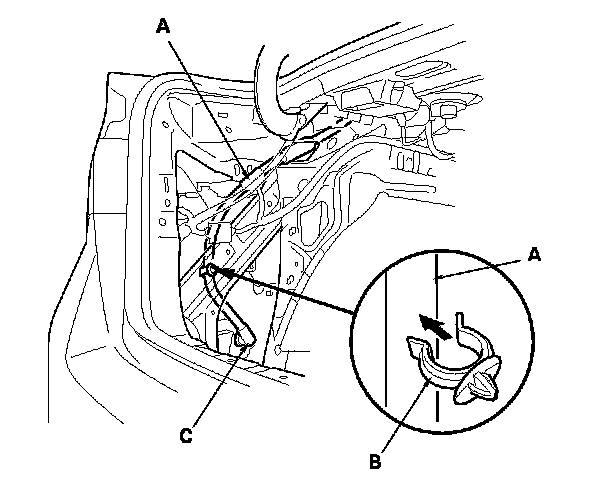 A
A
C
B