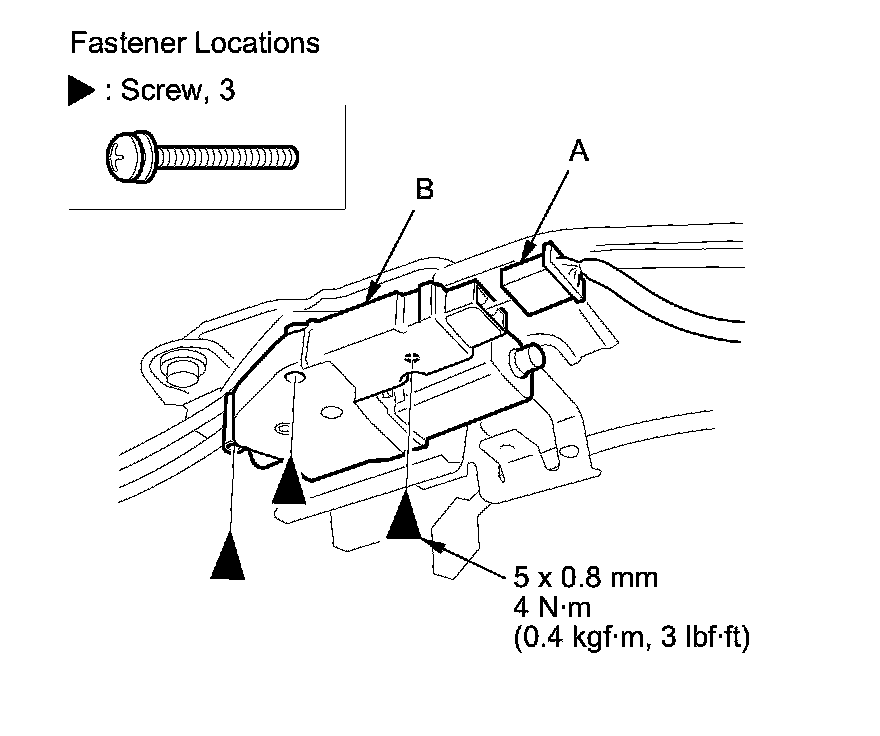 Fastener Locations

▶ : Screw, 3

A

B

5 x 0.8 mm
4 N·m
(0.4 kgf·m, 3 lbf·ft)