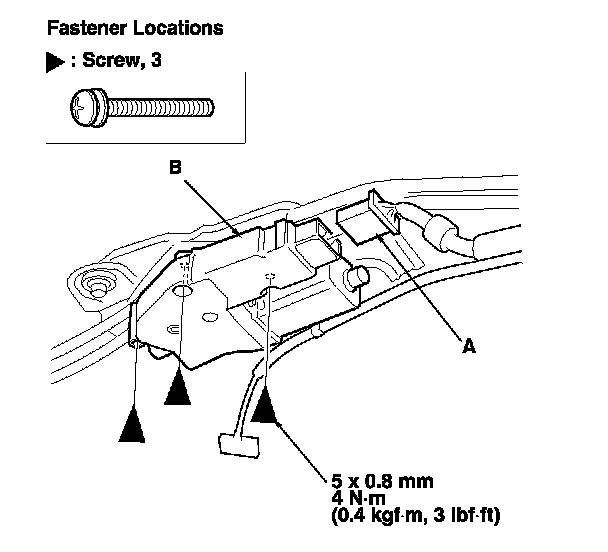 Fastener Locations

▶ : Screw, 3

B

A

5 x 0.8 mm
4 N·m
(0.4 kgf·m, 3 lbf·ft)