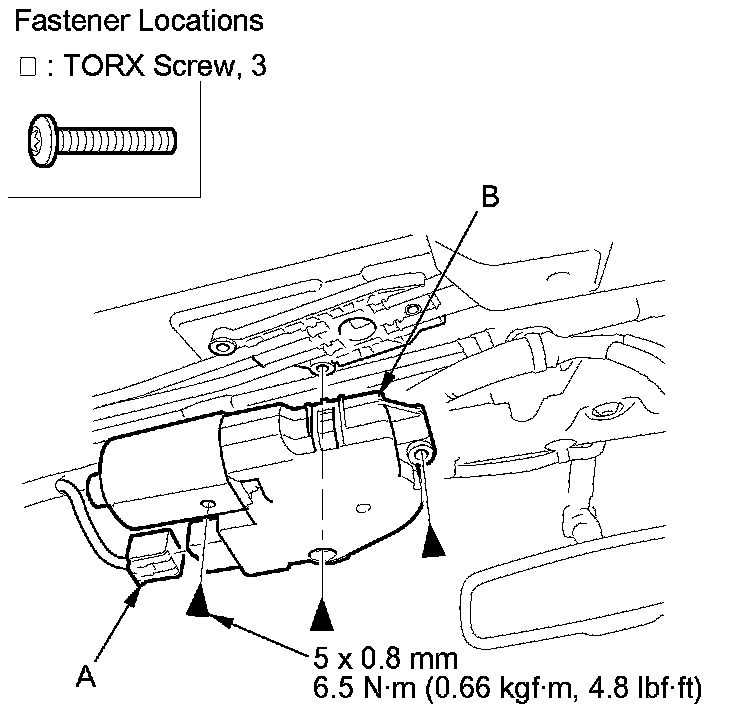 Fastener Locations

□ : TORX Screw, 3

B

A

5 x 0.8 mm
6.5 N·m (0.66 kgf·m, 4.8 lbf·ft)