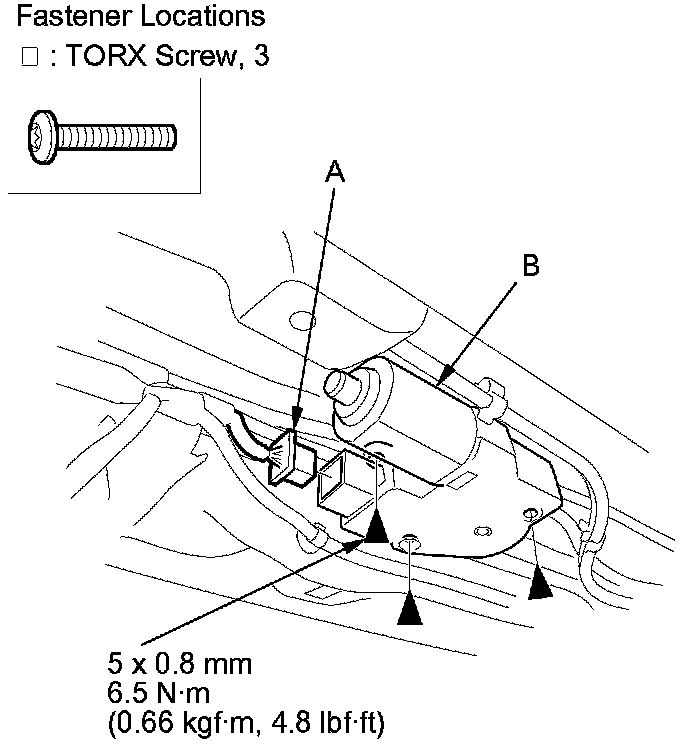 Fastener Locations
□ : TORX Screw, 3

A

B

5 x 0.8 mm
6.5 N·m
(0.66 kgf·m, 4.8 lbf·ft)