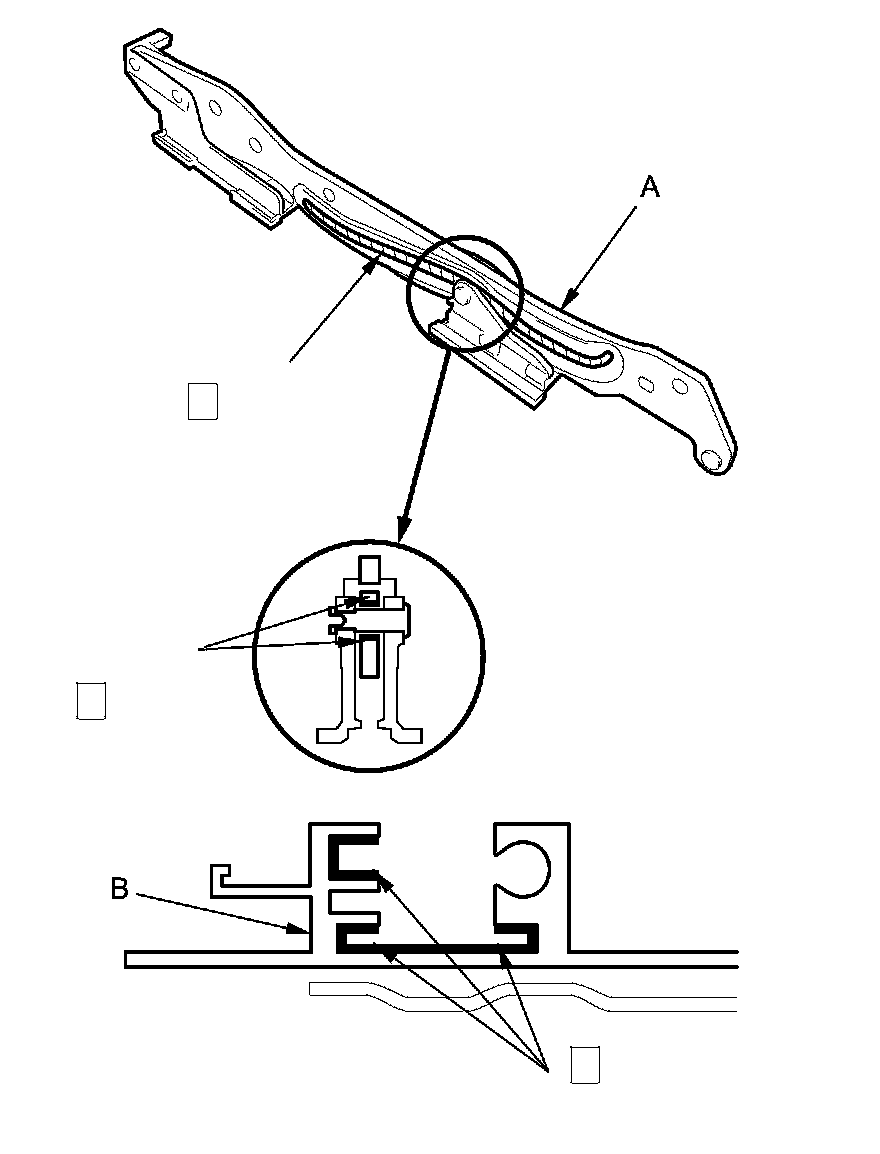 A

B