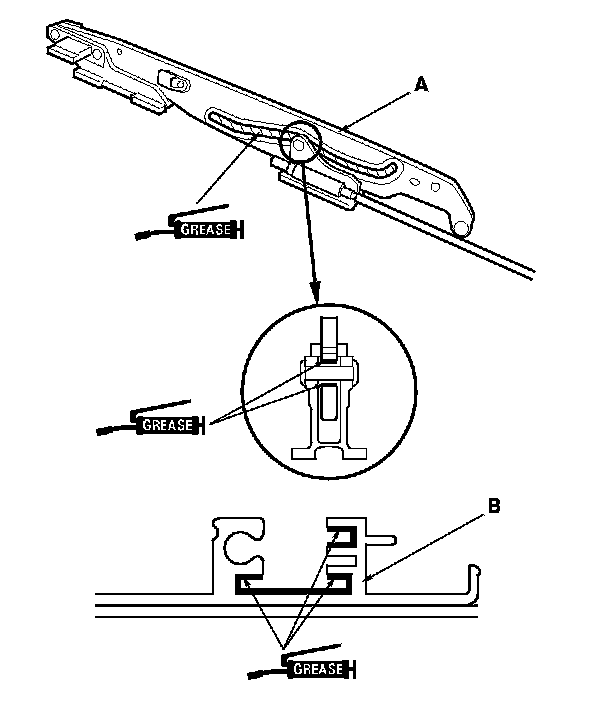 A

GREASE

GREASE

B

GREASE