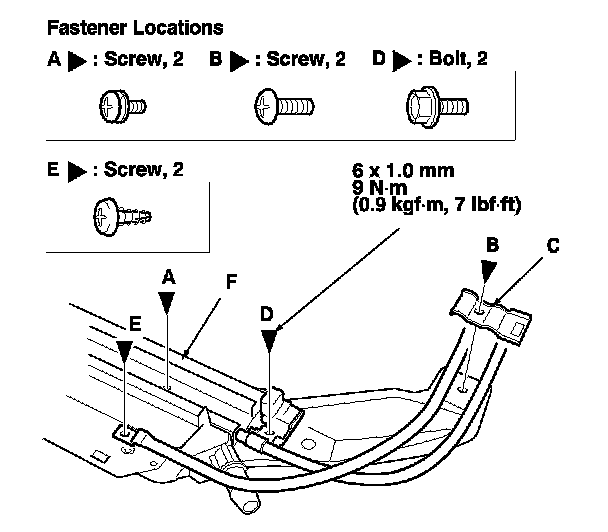 Fastener Locations

A ▶ : Screw, 2 B ▶ : Screw, 2 D ▶ : Bolt, 2

E ▶ : Screw, 2

6 x 1.0 mm
9 N·m
(0.9 kgf·m, 7 lbf·ft)

B
C
A
F
E
D