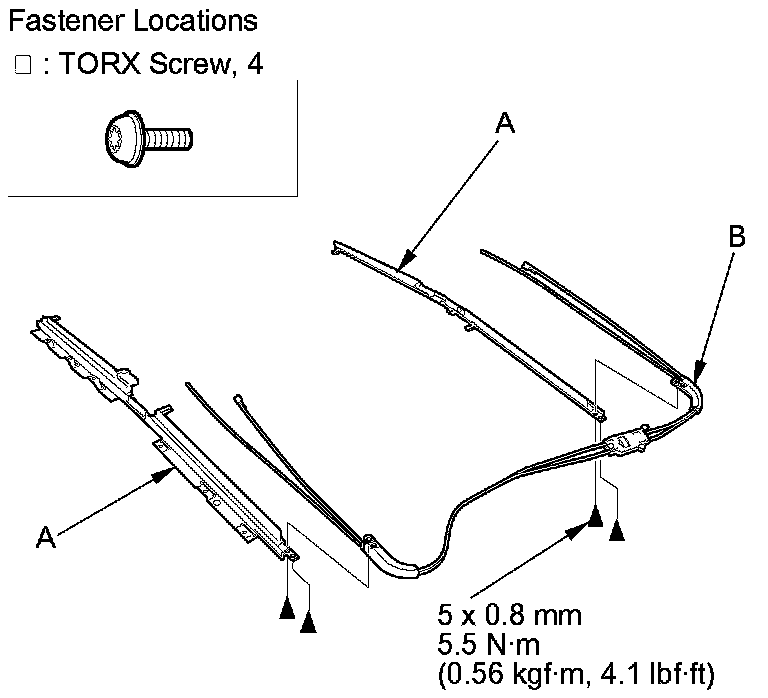 Fastener Locations
□ : TORX Screw, 4

A

B

A

5 x 0.8 mm
5.5 N·m
(0.56 kgf·m, 4.1 lbf·ft)