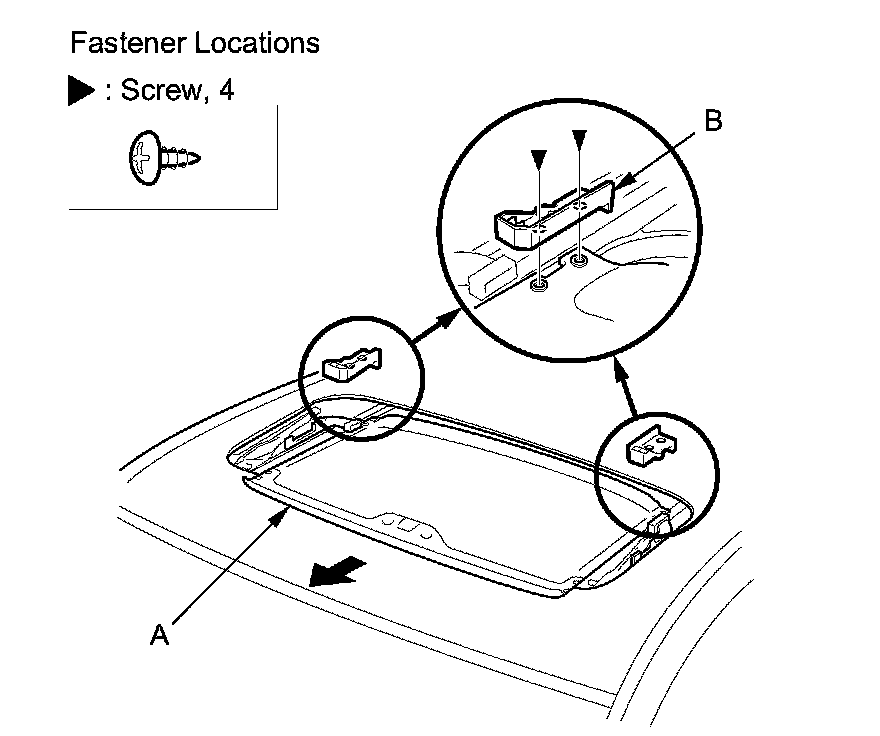 Fastener Locations

▶ : Screw, 4

B

A