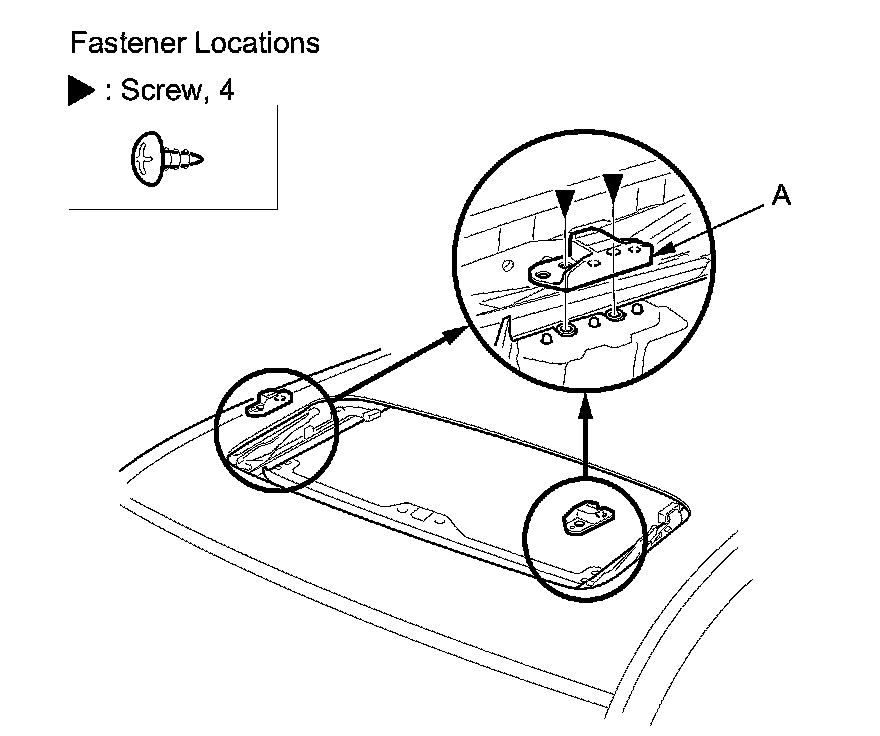 Fastener Locations

▶ : Screw, 4

A