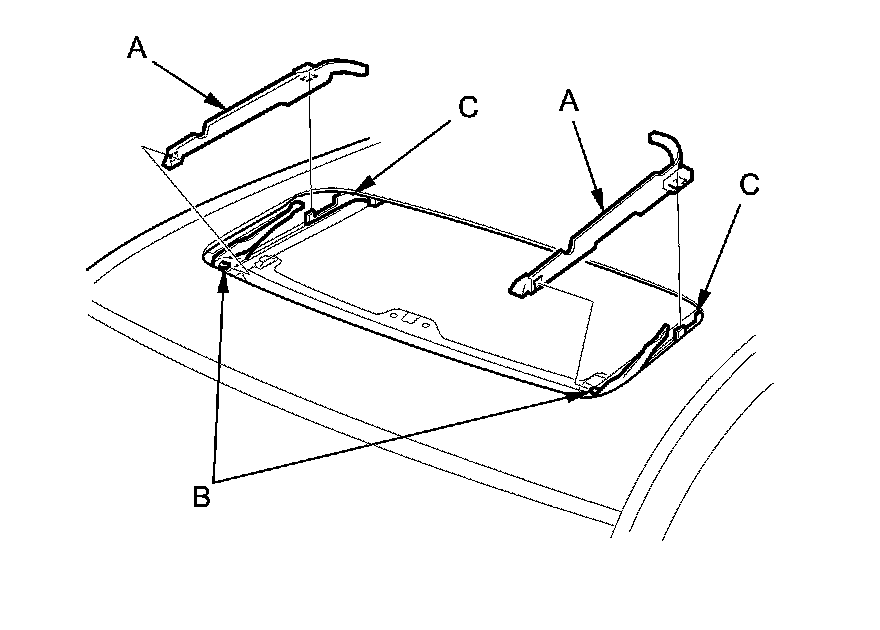 A
C
A
C
B