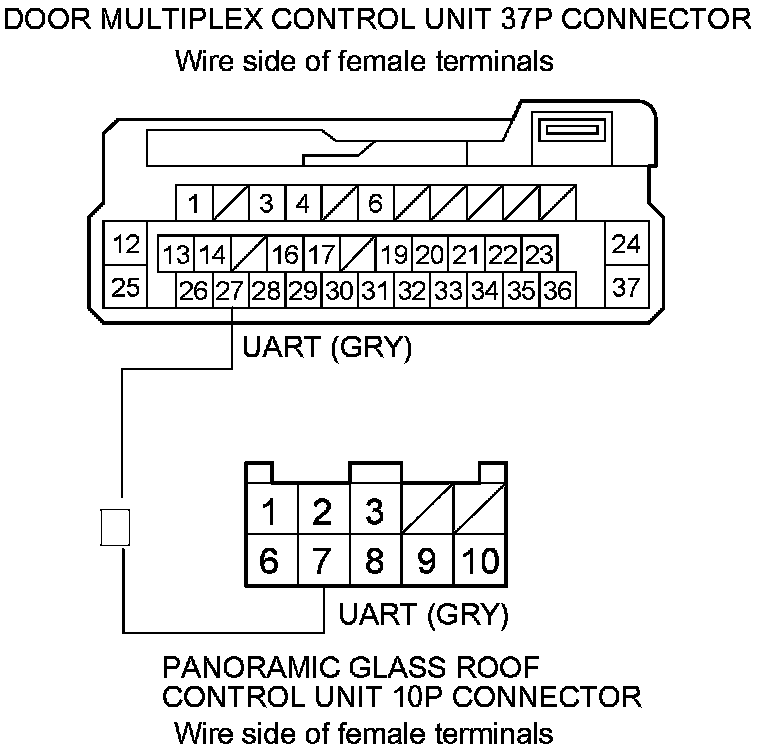 DOOR MULTIPLEX CONTROL UNIT 37P CONNECTOR

Wire side of female terminals

1 3 4 6

12 13 14 16 17 19 20 21 22 23 24

25 26 27 28 29 30 31 32 33 34 35 36 37

UART (GRY)

1 2 3

6 7 8 9 10

UART (GRY)

PANORAMIC GLASS ROOF CONTROL UNIT 10P CONNECTOR

Wire side of female terminals