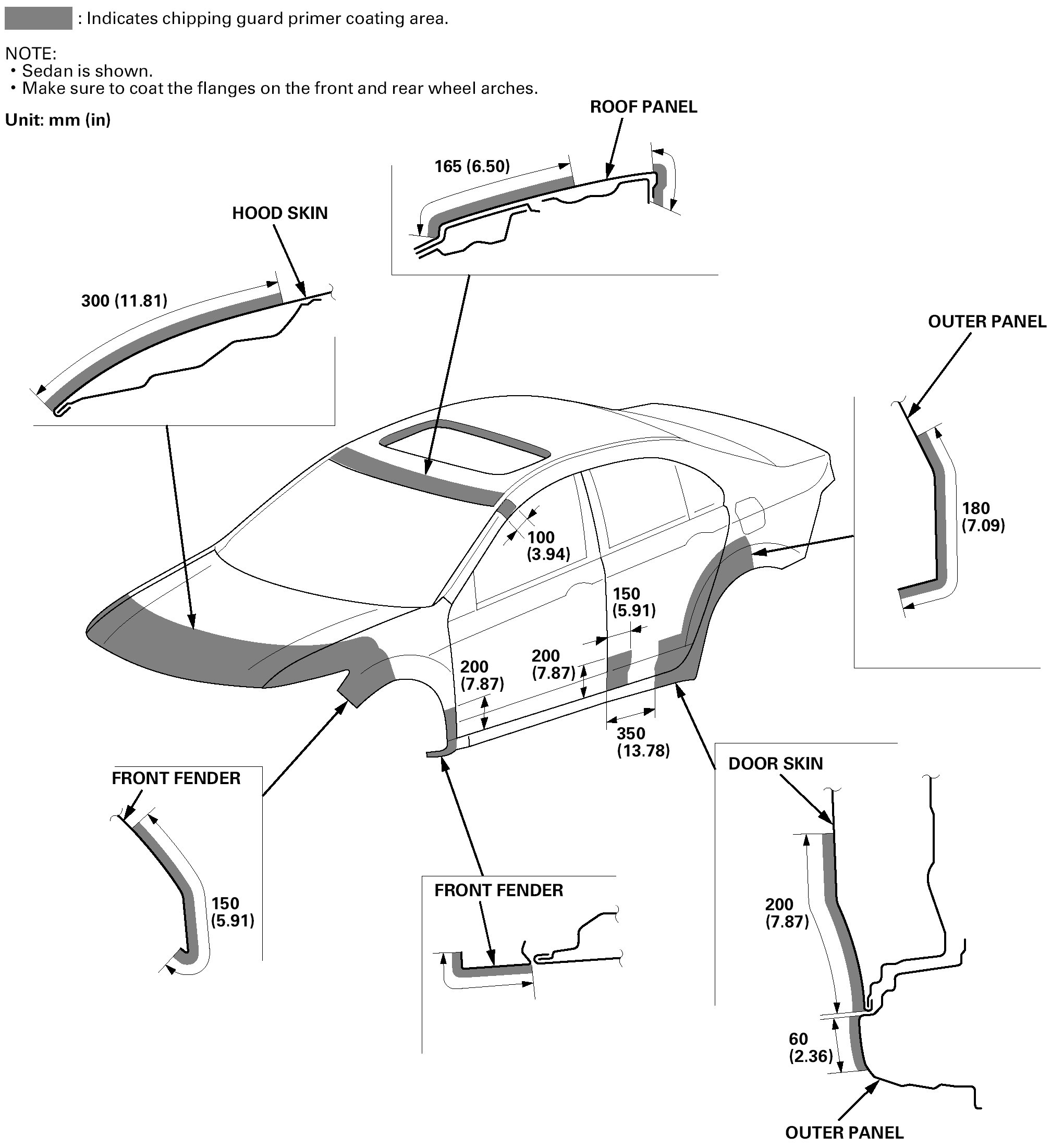 : Indicates chipping guard primer coating area.

NOTE:
• Sedan is shown.
• Make sure to coat the flanges on the front and rear wheel arches.

Unit: mm (in)

ROOF PANEL

165 (6.50)

HOOD SKIN

300 (11.81)

OUTER PANEL

180 (7.09)

100 (3.94)

150 (5.91)

200 (7.87)

200 (7.87)

350 (13.78)

FRONT FENDER

150 (5.91)

FRONT FENDER

DOOR SKIN

200 (7.87)

60 (2.36)

OUTER PANEL