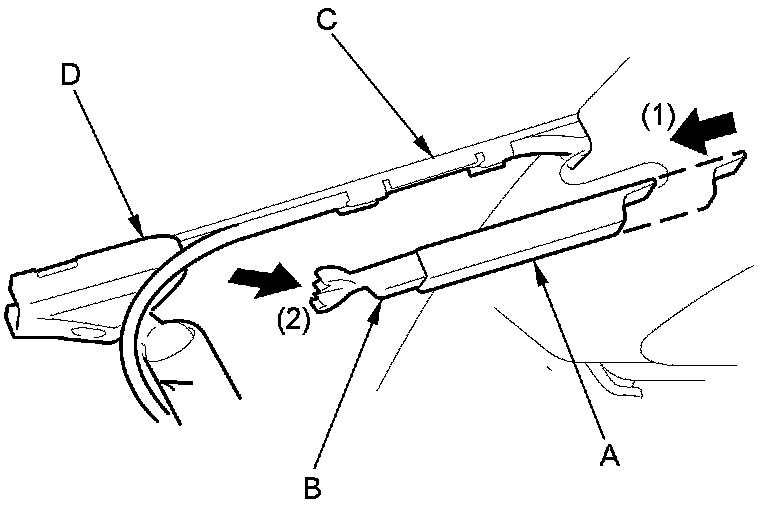 C
D
(1)
(2)
B
A