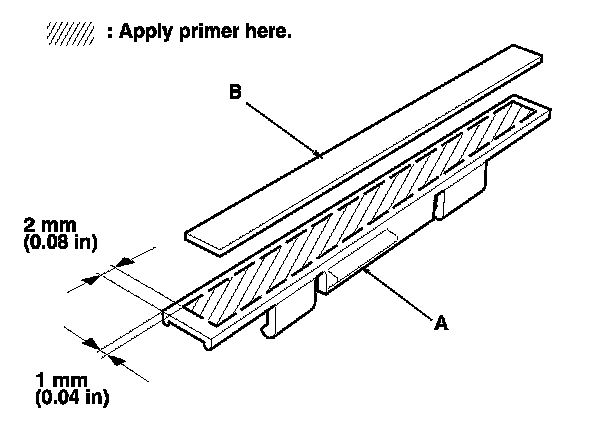 : Apply primer here.

B

2 mm
(0.08 in)

A

1 mm
(0.04 in)