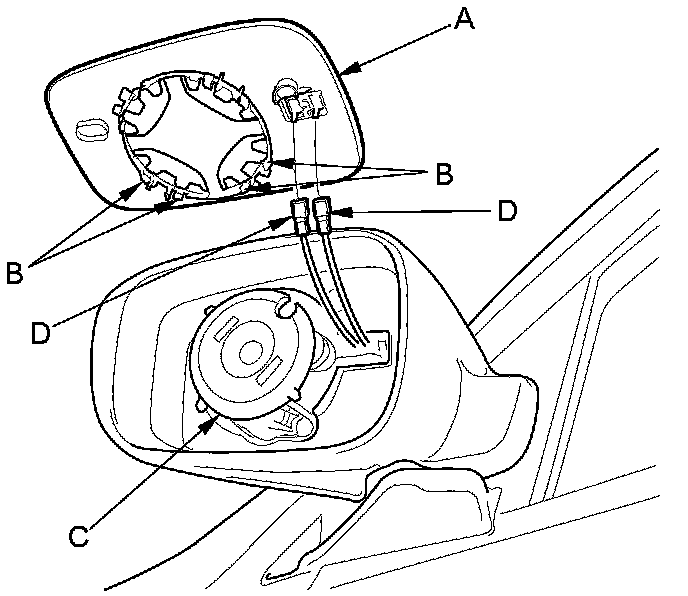 A
B
D
B
D
C