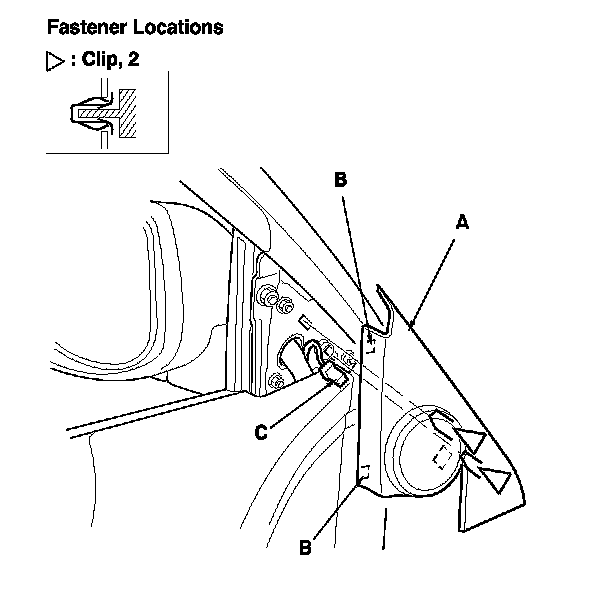 Fastener Locations

▷ : Clip, 2

B

A

C

B