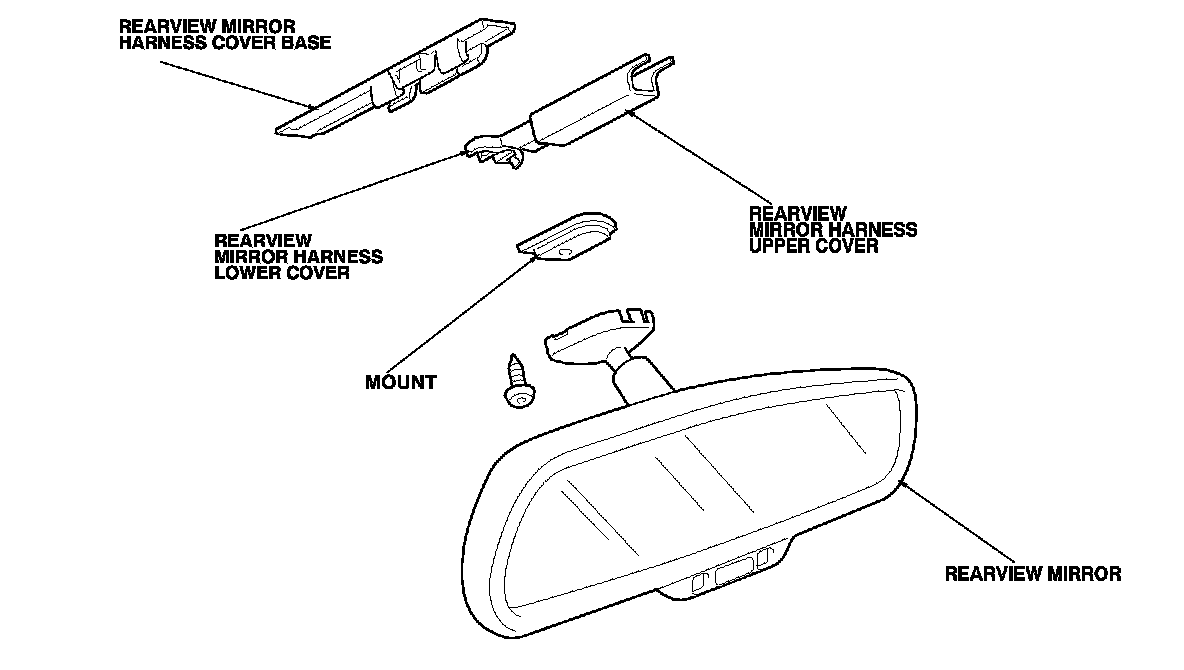 REARVIEW MIRROR
HARNESS COVER BASE

REARVIEW
MIRROR HARNESS
UPPER COVER

REARVIEW
MIRROR HARNESS
LOWER COVER

MOUNT

REARVIEW MIRROR