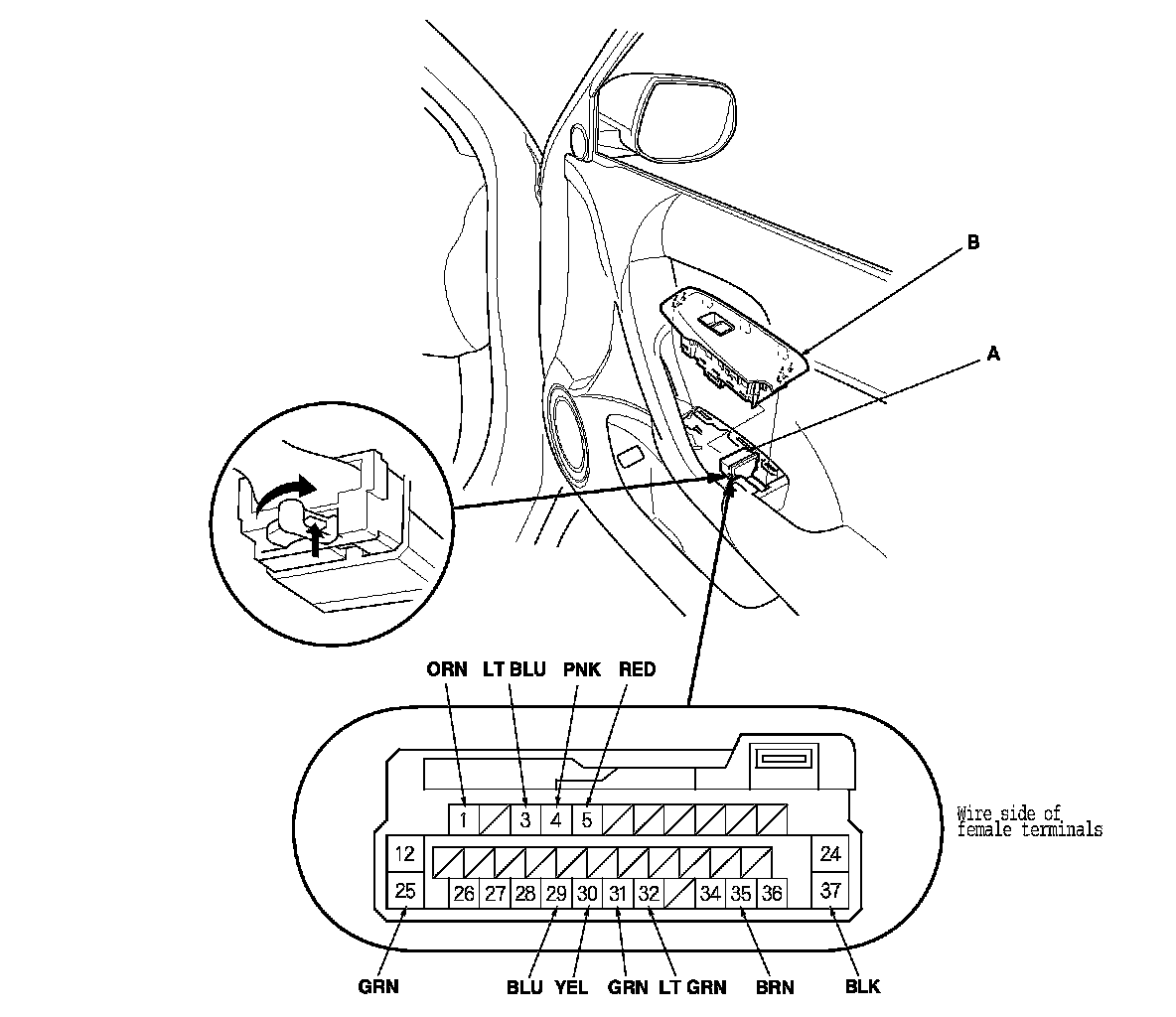 B

A

ORN LT BLU PNK RED

1 3 4 5

12 24

25 26 27 28 29 30 31 32 34 35 36 37

Wire side of female terminals

GRN BLU YEL GRN LT GRN BRN BLK