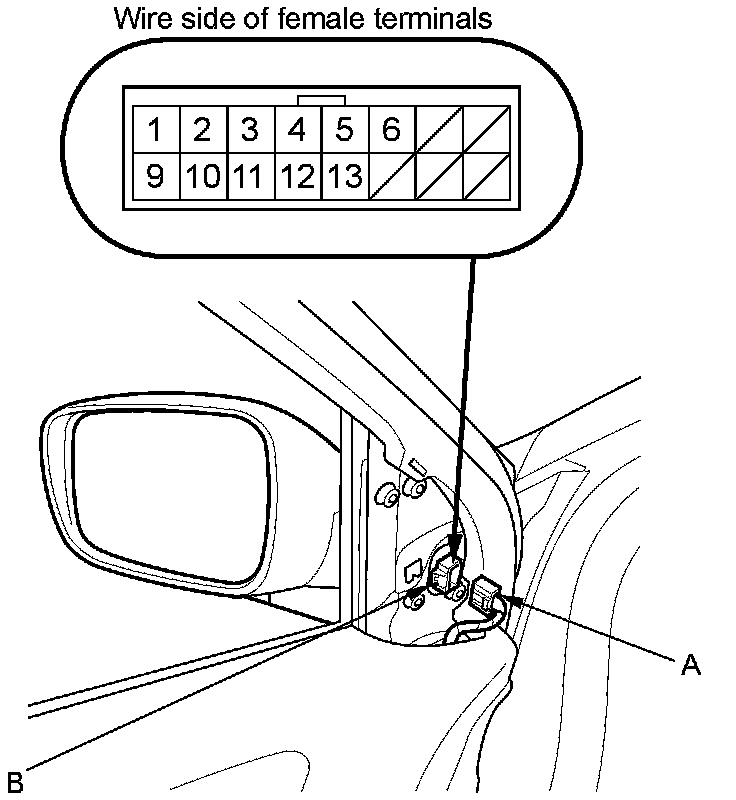 Wire side of female terminals

| 1 | 2 | 3 | 4 | 5 | 6 | | |
|---|---|---|---|---|---|---|---|
| 9 | 10 | 11 | 12 | 13 | | | |

A

B