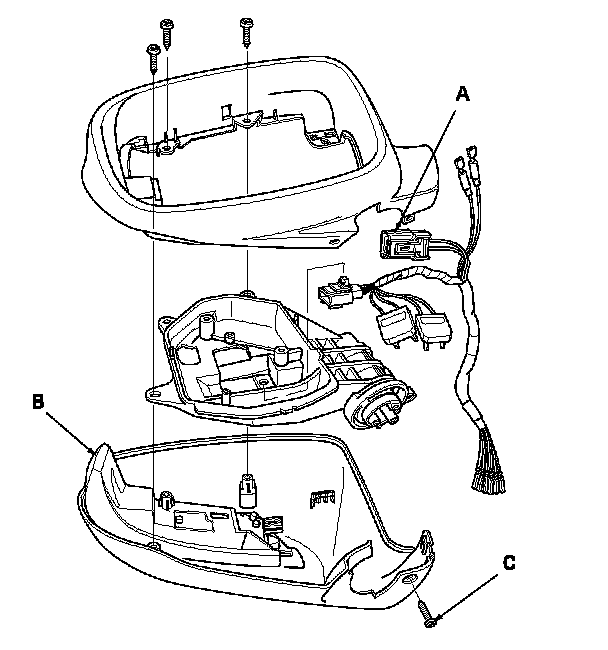 A
B
C