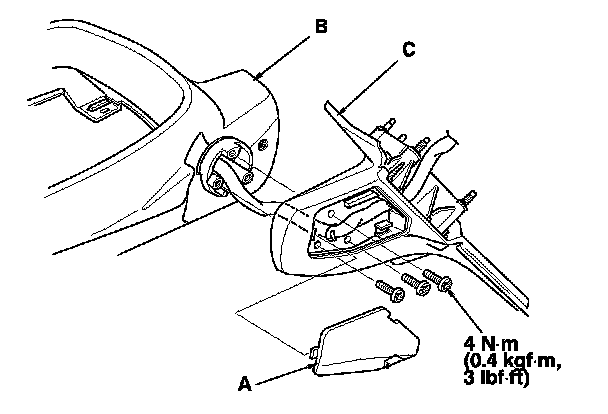 B

C

4 N·m
(0.4 kgf·m,
3 lbf·ft)

A