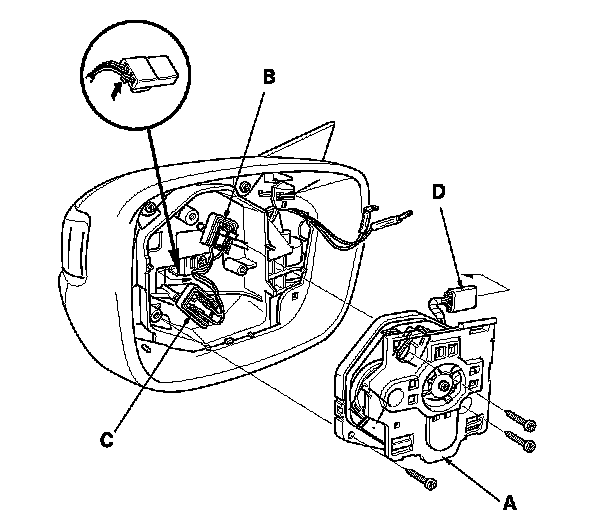 B
D
C
A