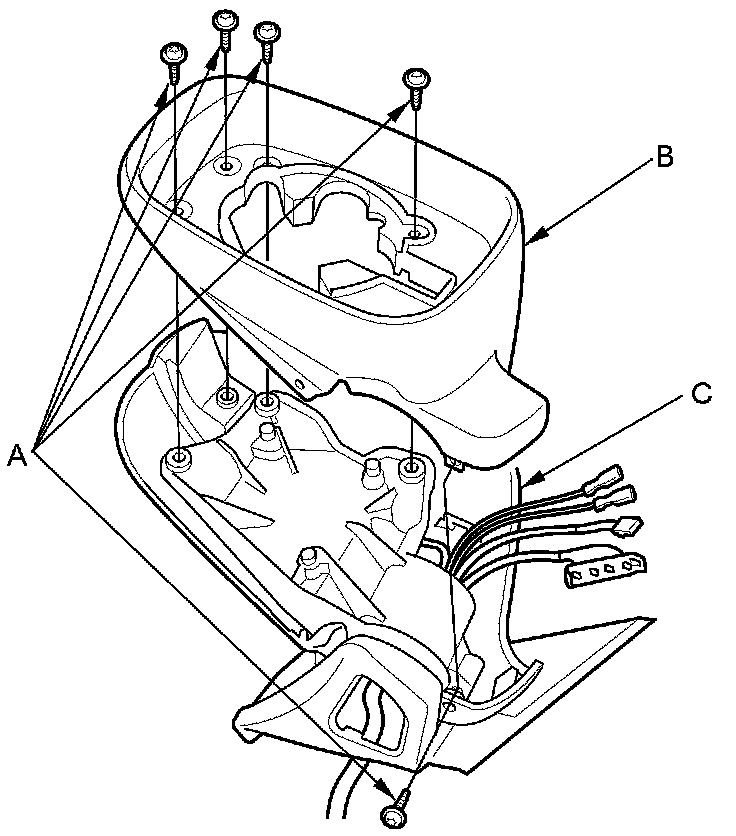 B
C
A