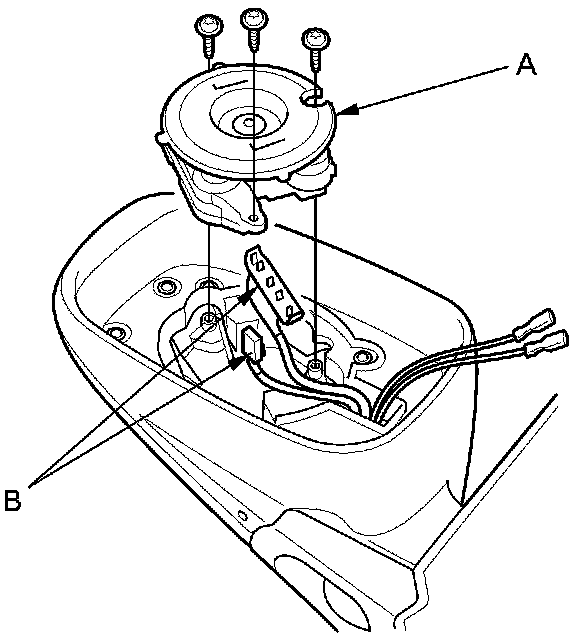 A

B