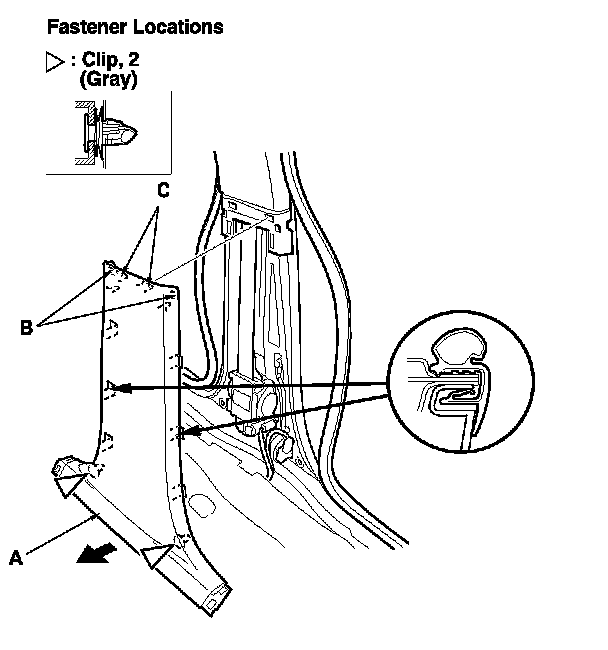 Fastener Locations

▷ : Clip, 2
(Gray)

C

B

A