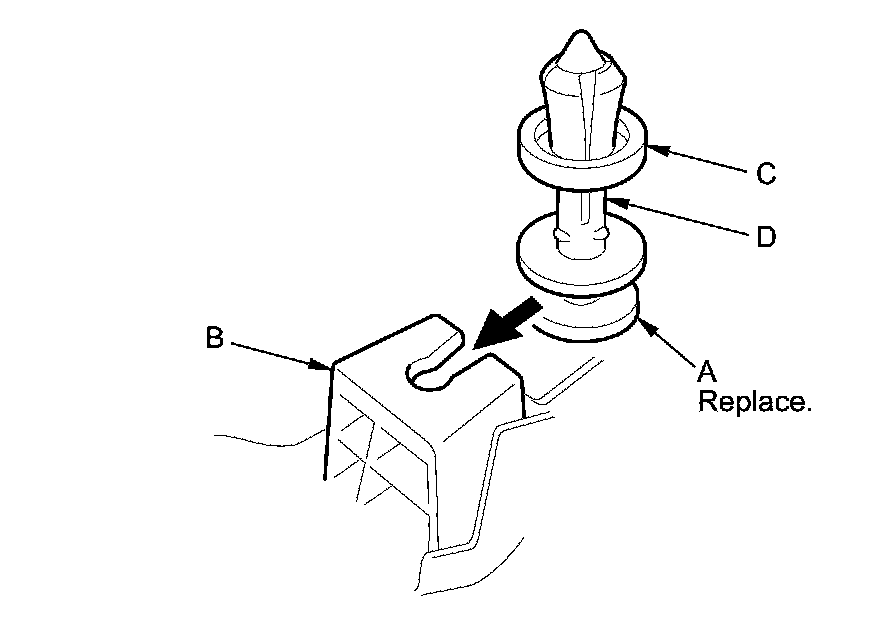 C
D
B
A
Replace.