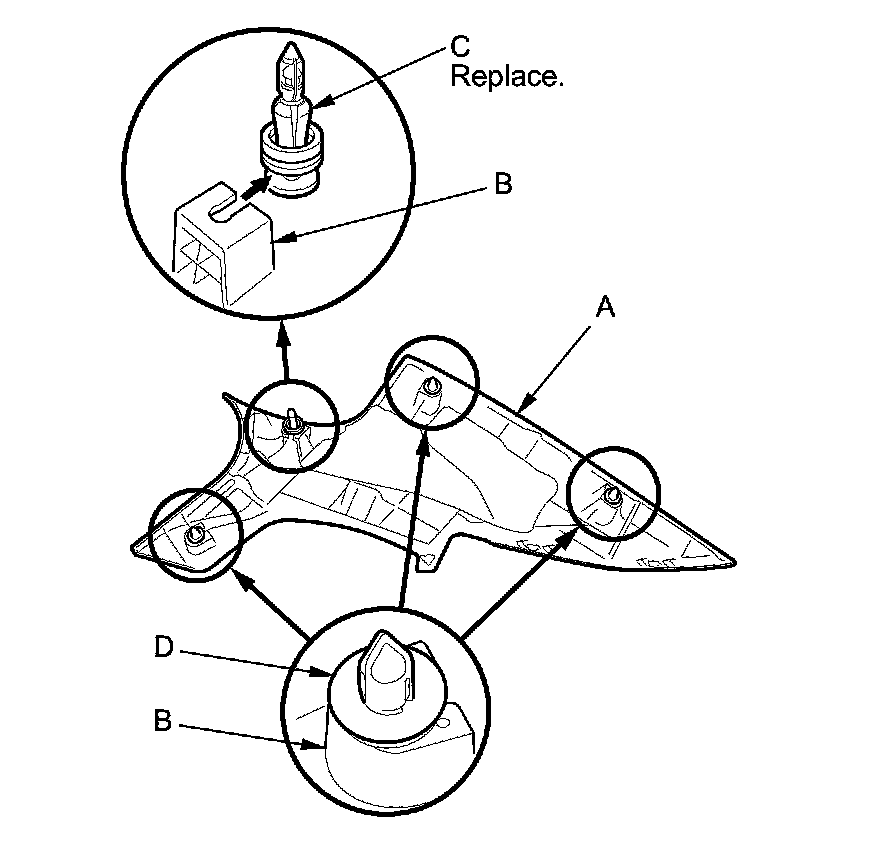 C
Replace.

B

A

D

B