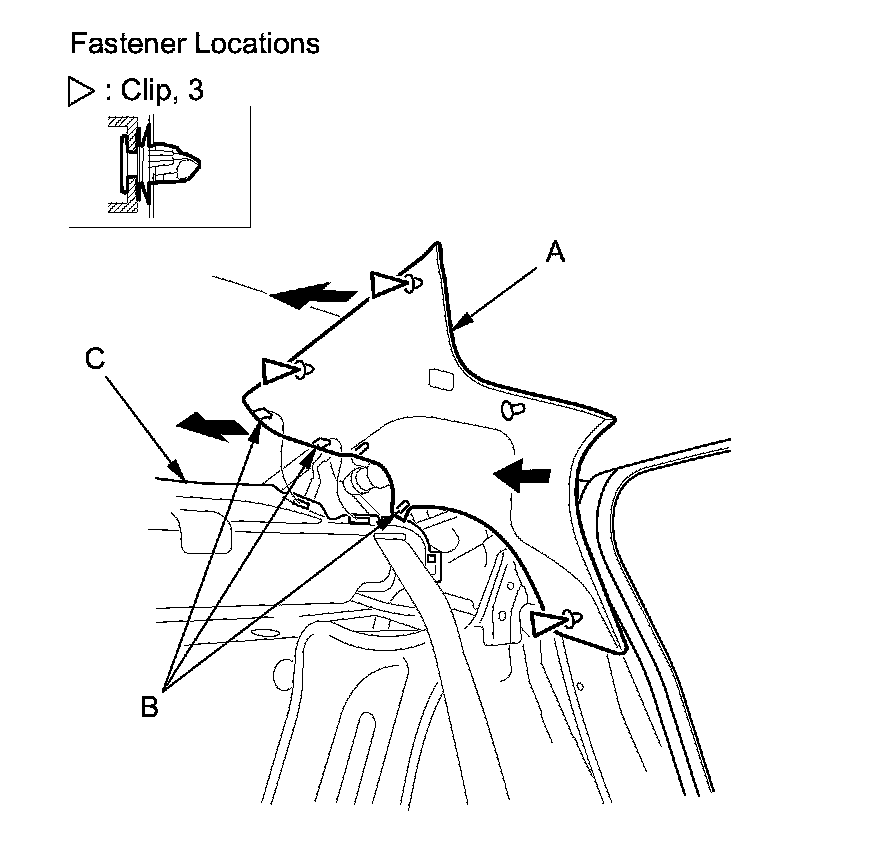 Fastener Locations

▷ : Clip, 3

A

C

B