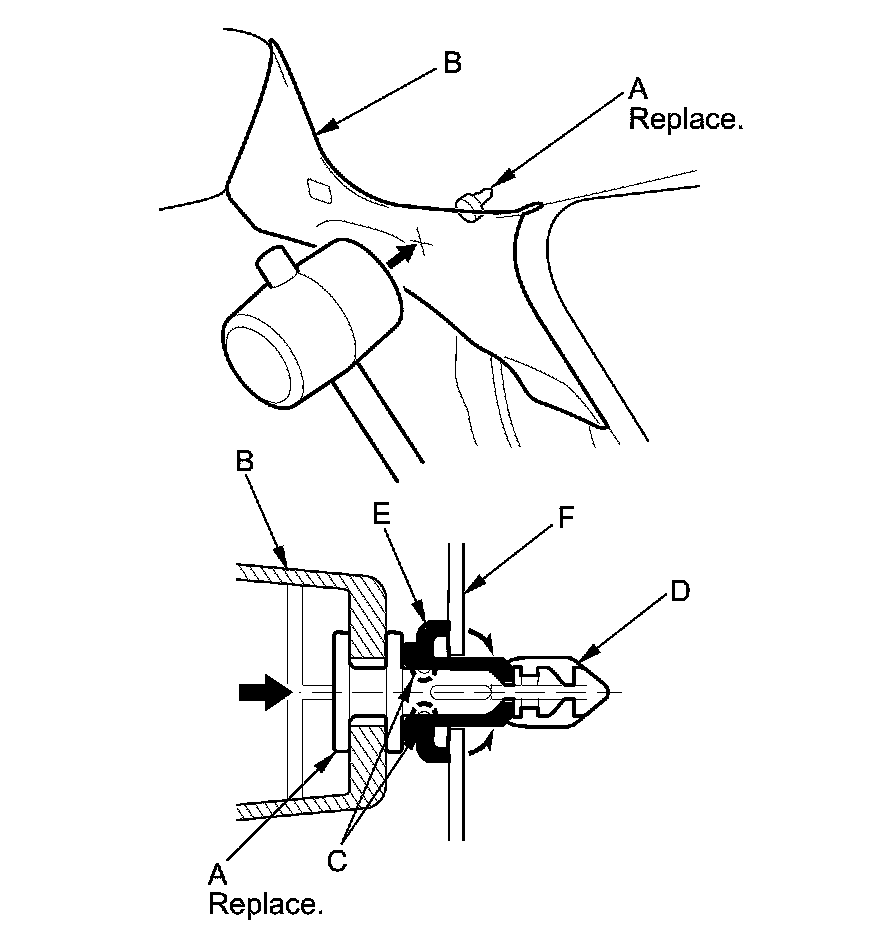 B

A
Replace.

B

E

F

D

A
Replace.

C