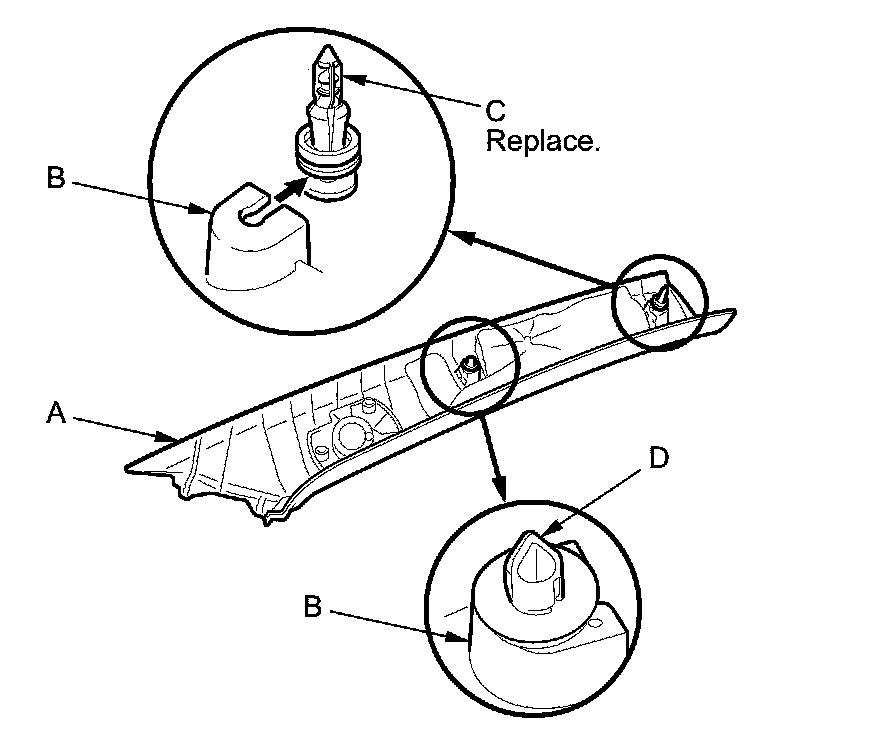 C
Replace.
B
A
D
B