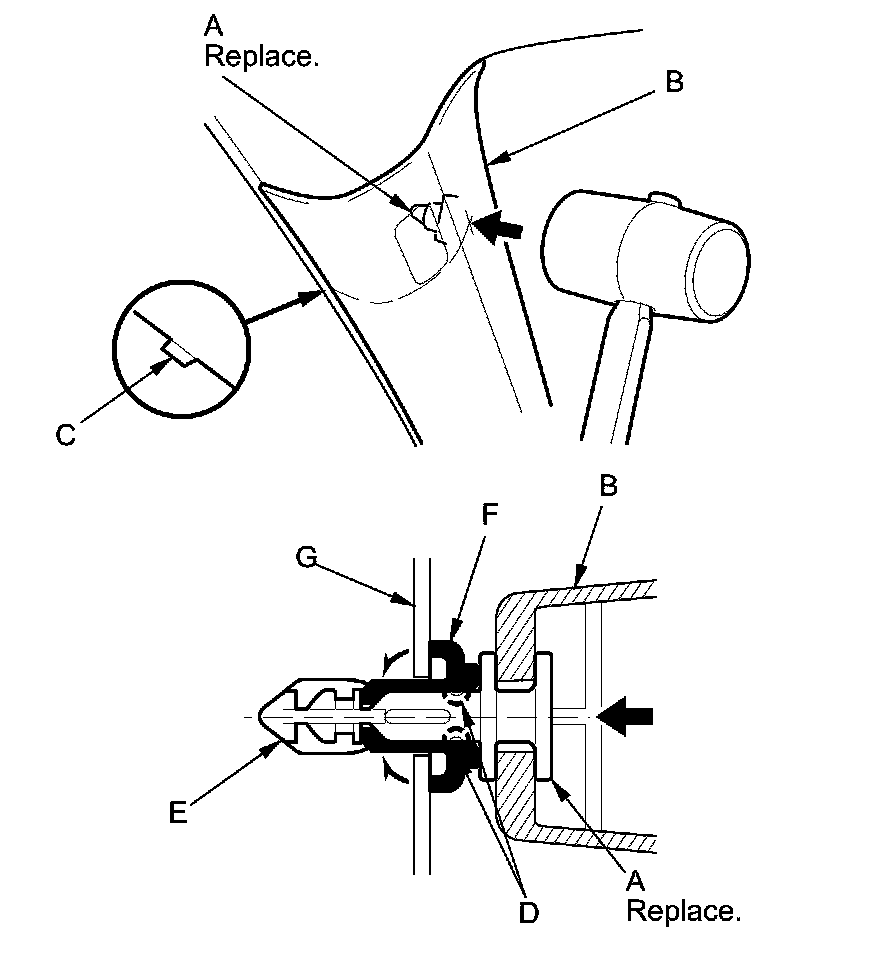 A
Replace.

B

C

B

F

G

E

D

A
Replace.