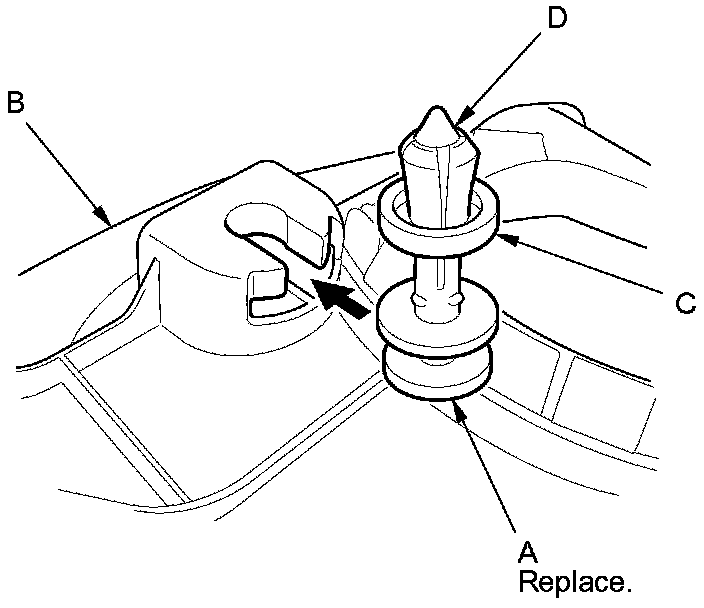 D
B
C
A
Replace.