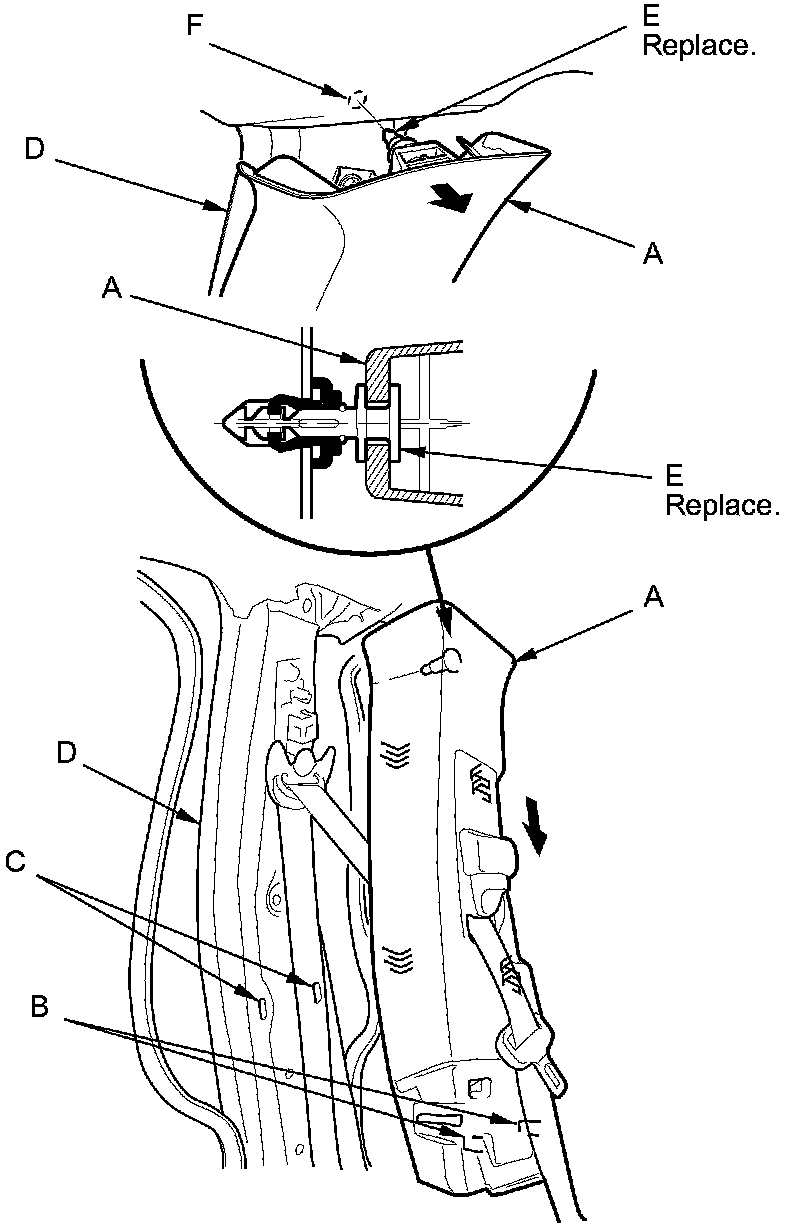 F
E
Replace.
D
A
A
E
Replace.
A
D
C
B