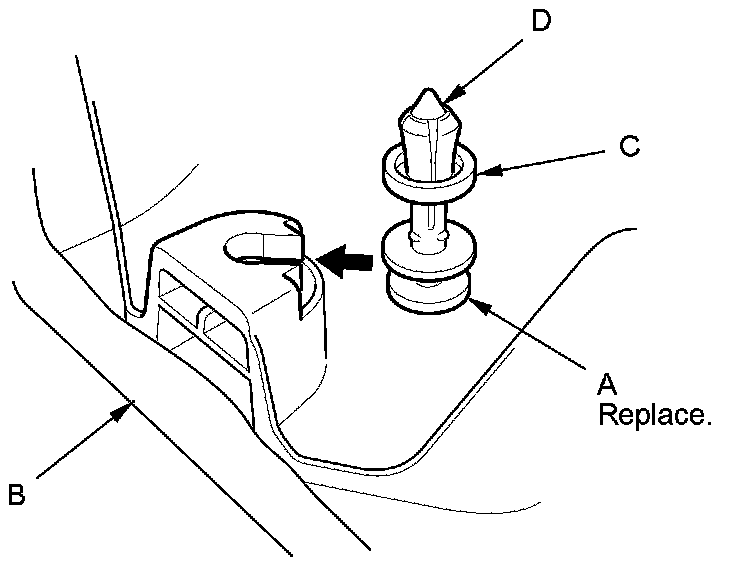 D

C

A
Replace.

B