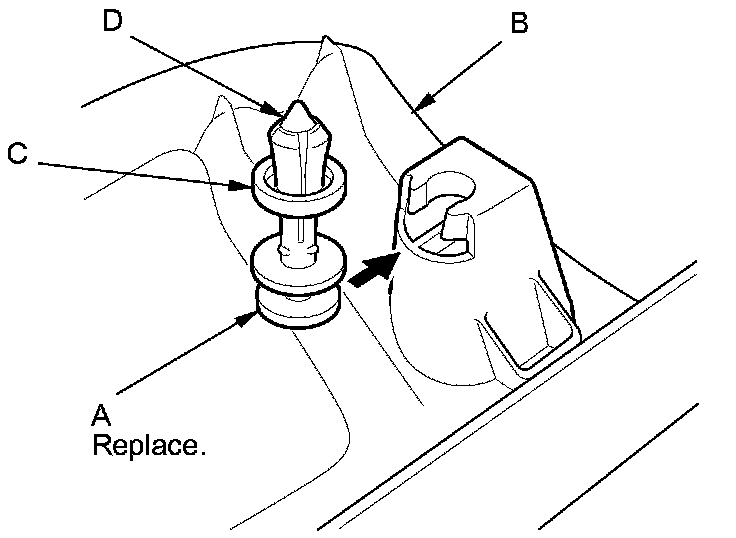 D
B
C
A
Replace.