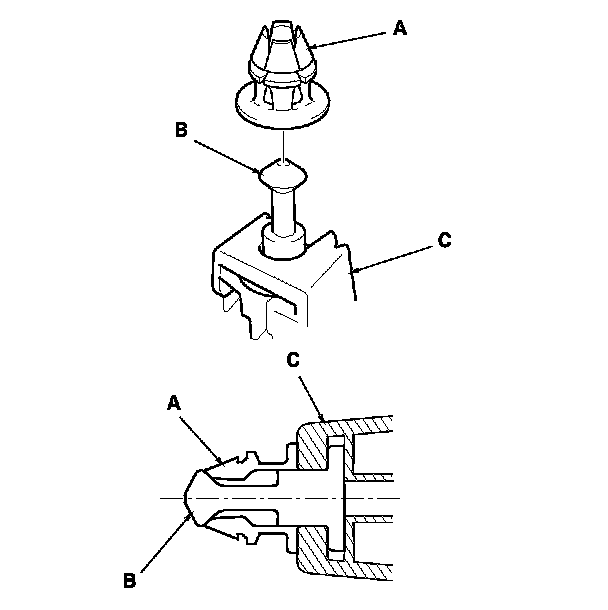 A
B
C
C
A
B