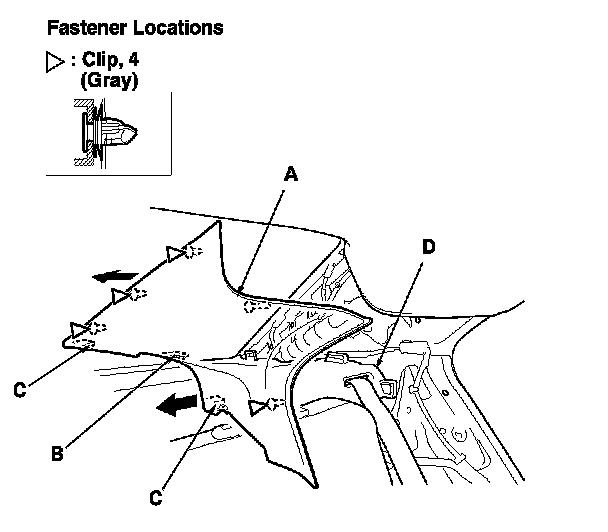 Fastener Locations

▷ : Clip, 4
(Gray)

A

D

C

B

C