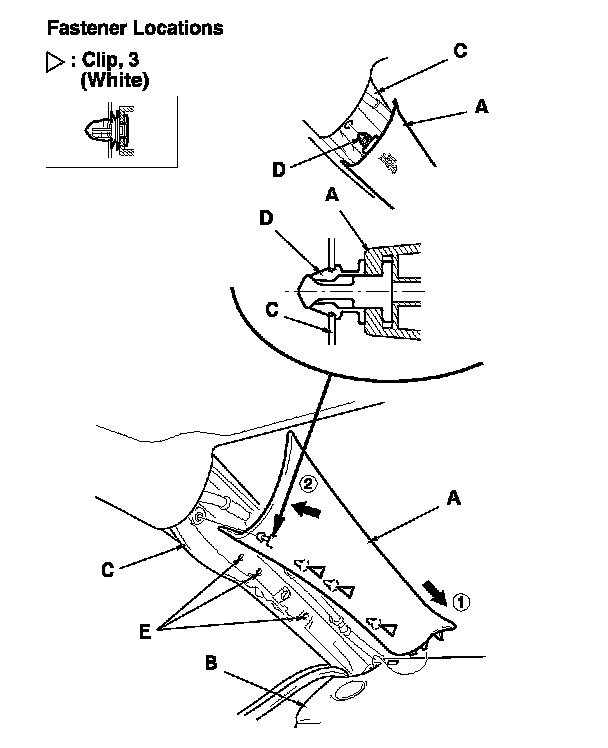 Fastener Locations

▷ : Clip, 3
(White)

C
A
D
A
D
C
②
A
C
①
E
B