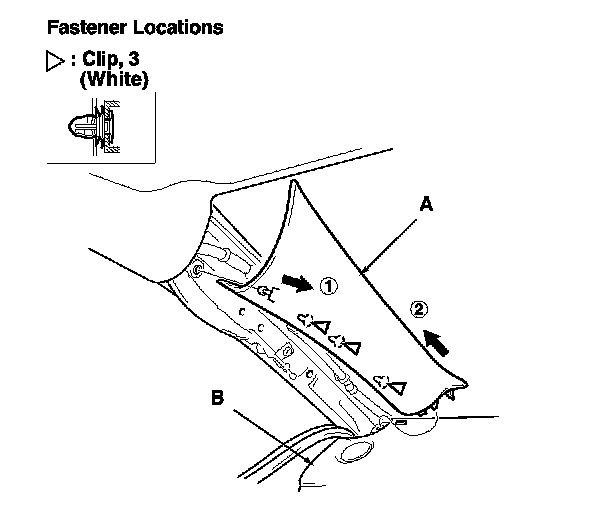 Fastener Locations

▷ : Clip, 3
(White)

A

①

②

B