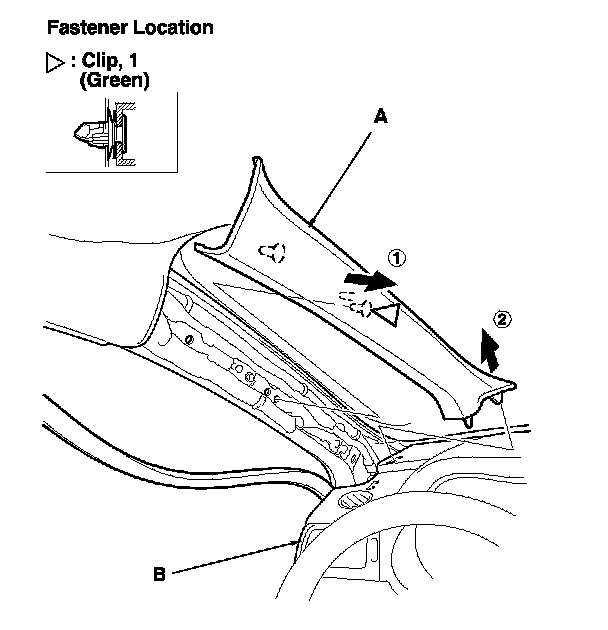 Fastener Location

▷ : Clip, 1
(Green)

A

①

②

B