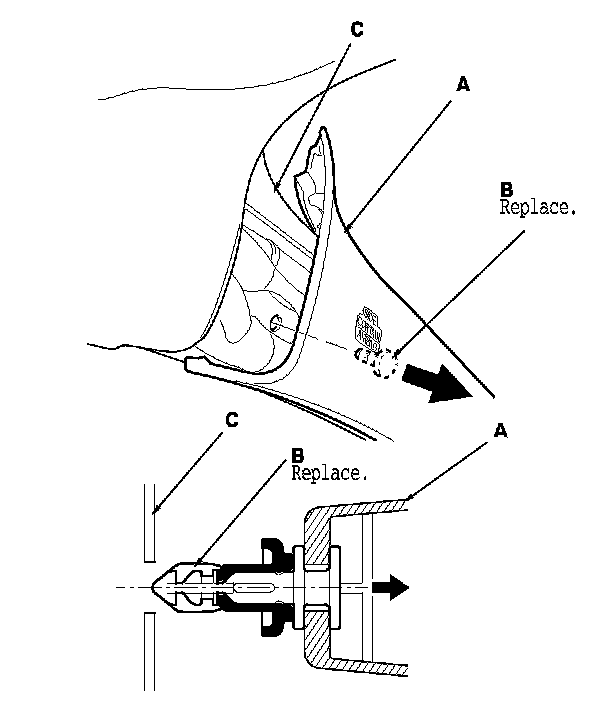 C

A

B
Replace.

C

B
Replace.

A