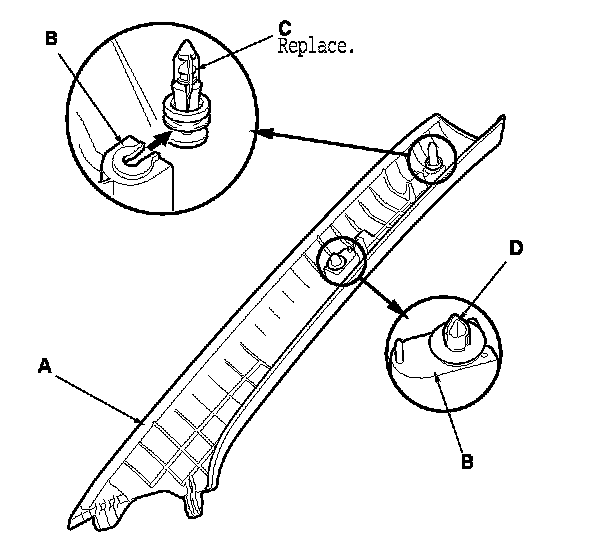 B

C
Replace.

D

A

B