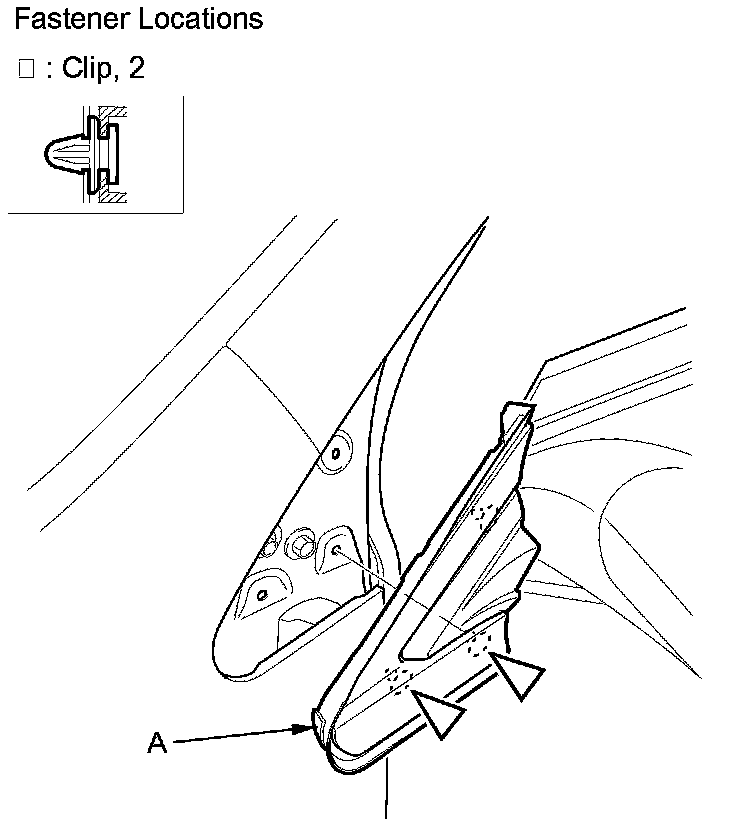 Fastener Locations

□ : Clip, 2

A