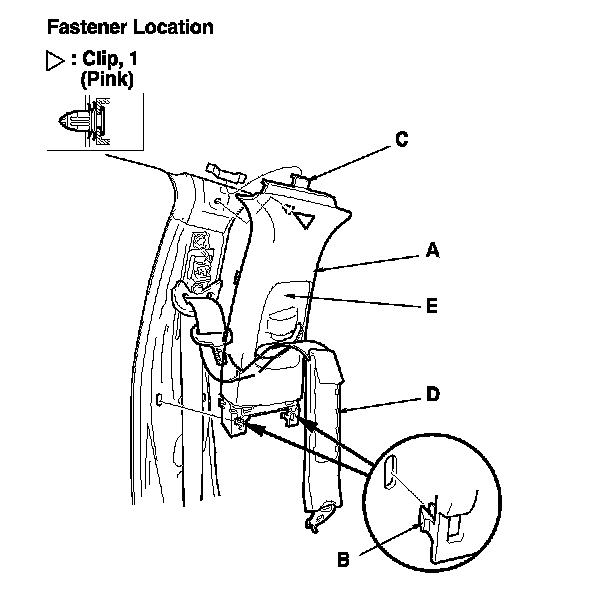 Fastener Location

▷ : Clip, 1
(Pink)

C

A

E

D

B