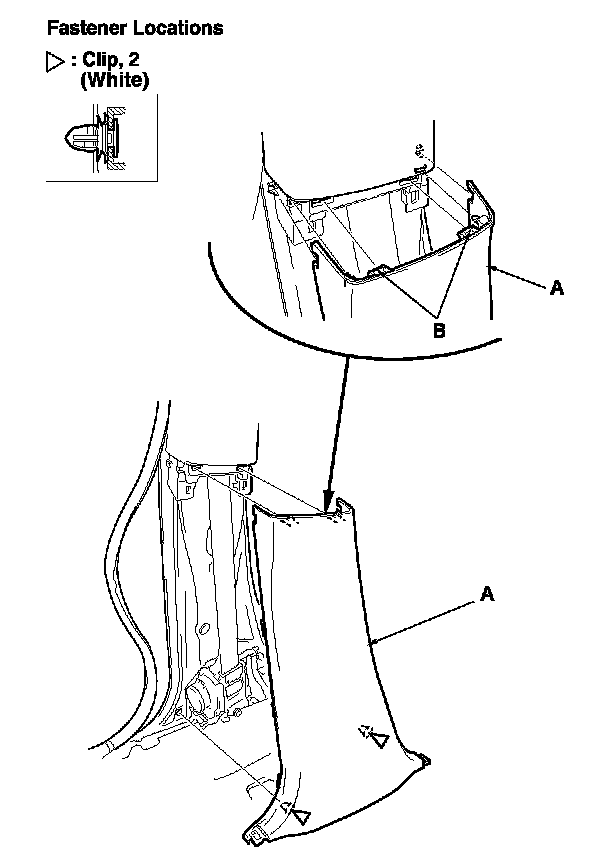 Fastener Locations

▷ : Clip, 2
(White)

A

B

A