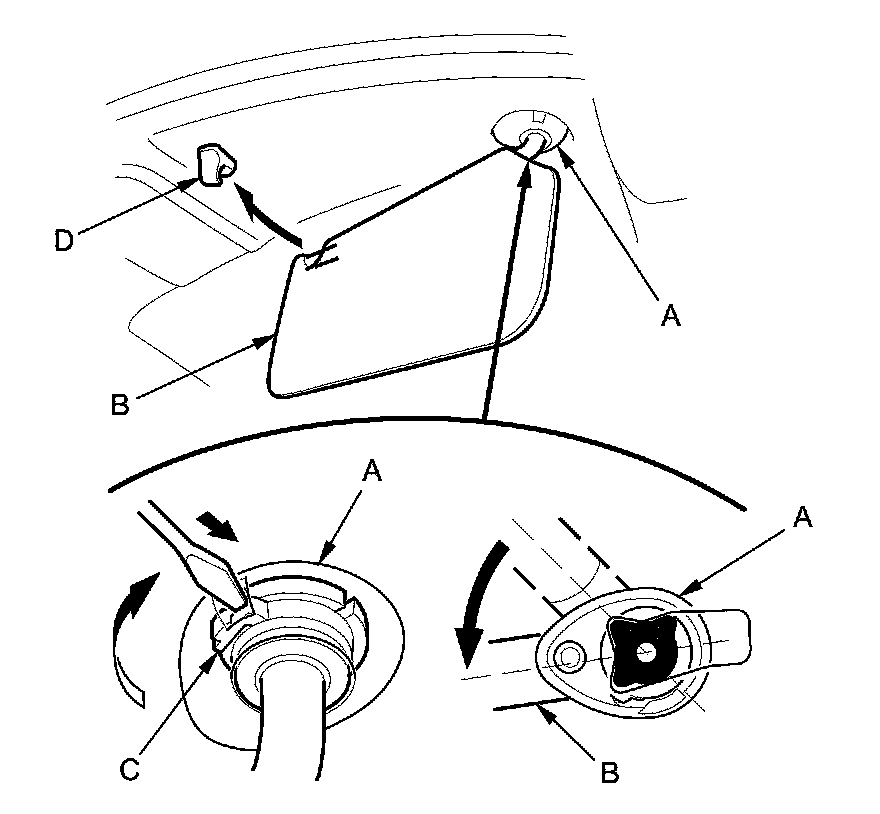 D
A
B
A
A
C
B