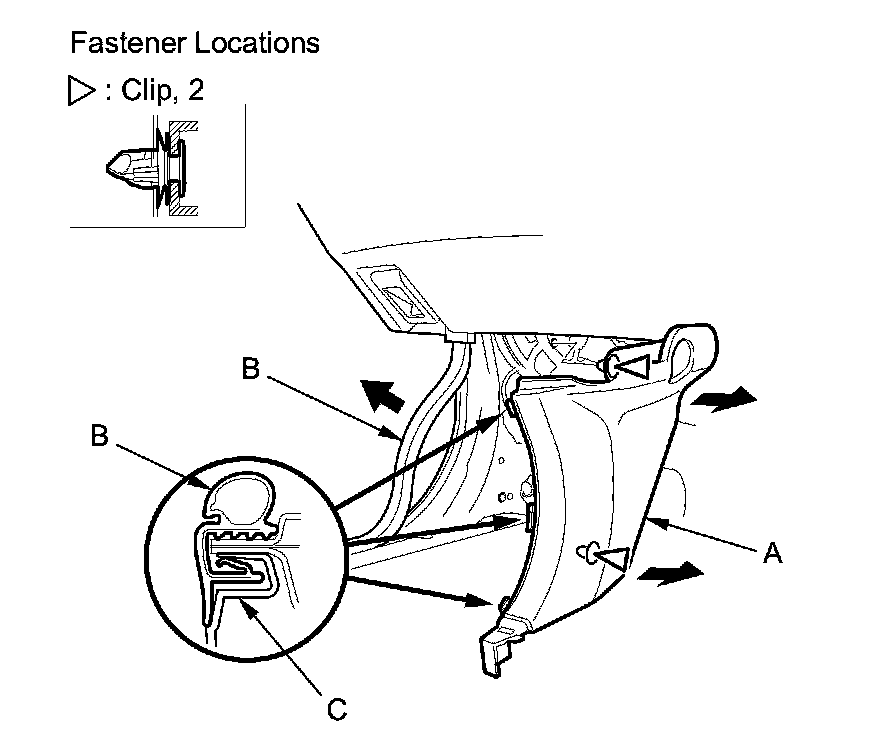 Fastener Locations

▷ : Clip, 2

B

B

A

C